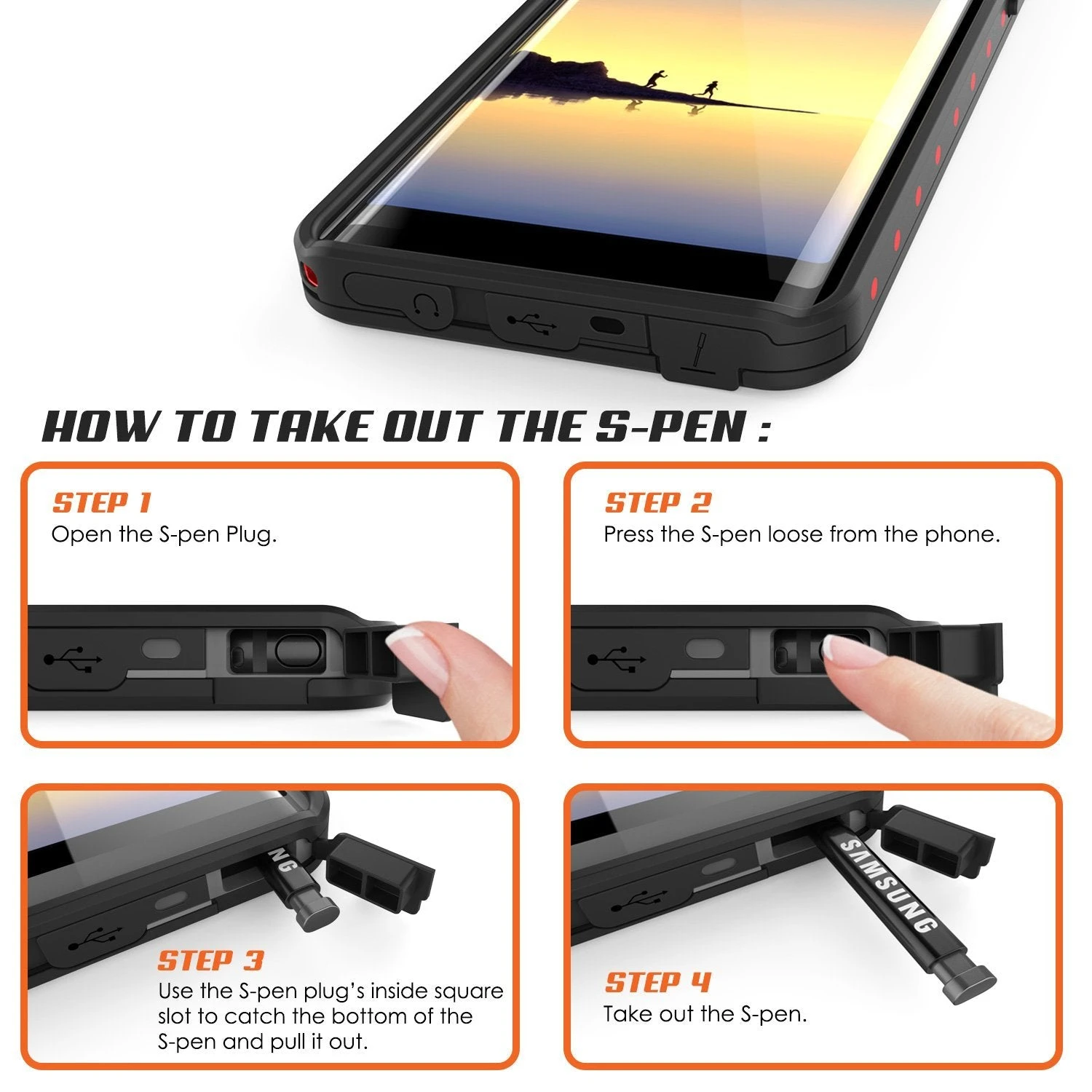 HOW TO TAKE OUT THE S-PEN :

STEP 1
Open the S-pen Plug.

STEP 2
Press the S-pen loose from the phone.

NG

STEP 3
Use the S-pen plug's inside square slot to catch the bottom of the S-pen and pull it out.

SAMSUNG

STEP 4
Take out the S-pen.