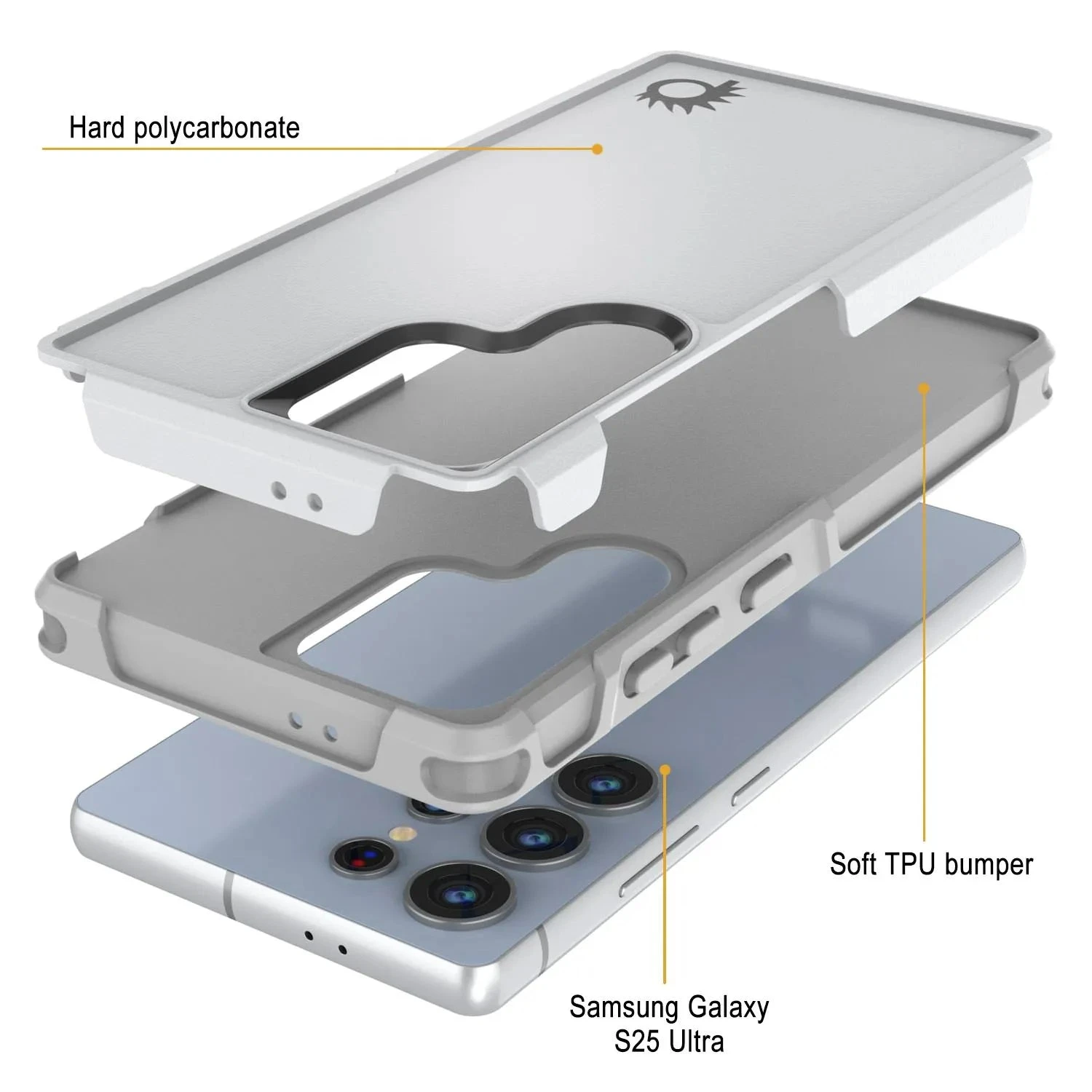 Hard polycarbonate

Soft TPU bumper

Samsung Galaxy S25 Ultra